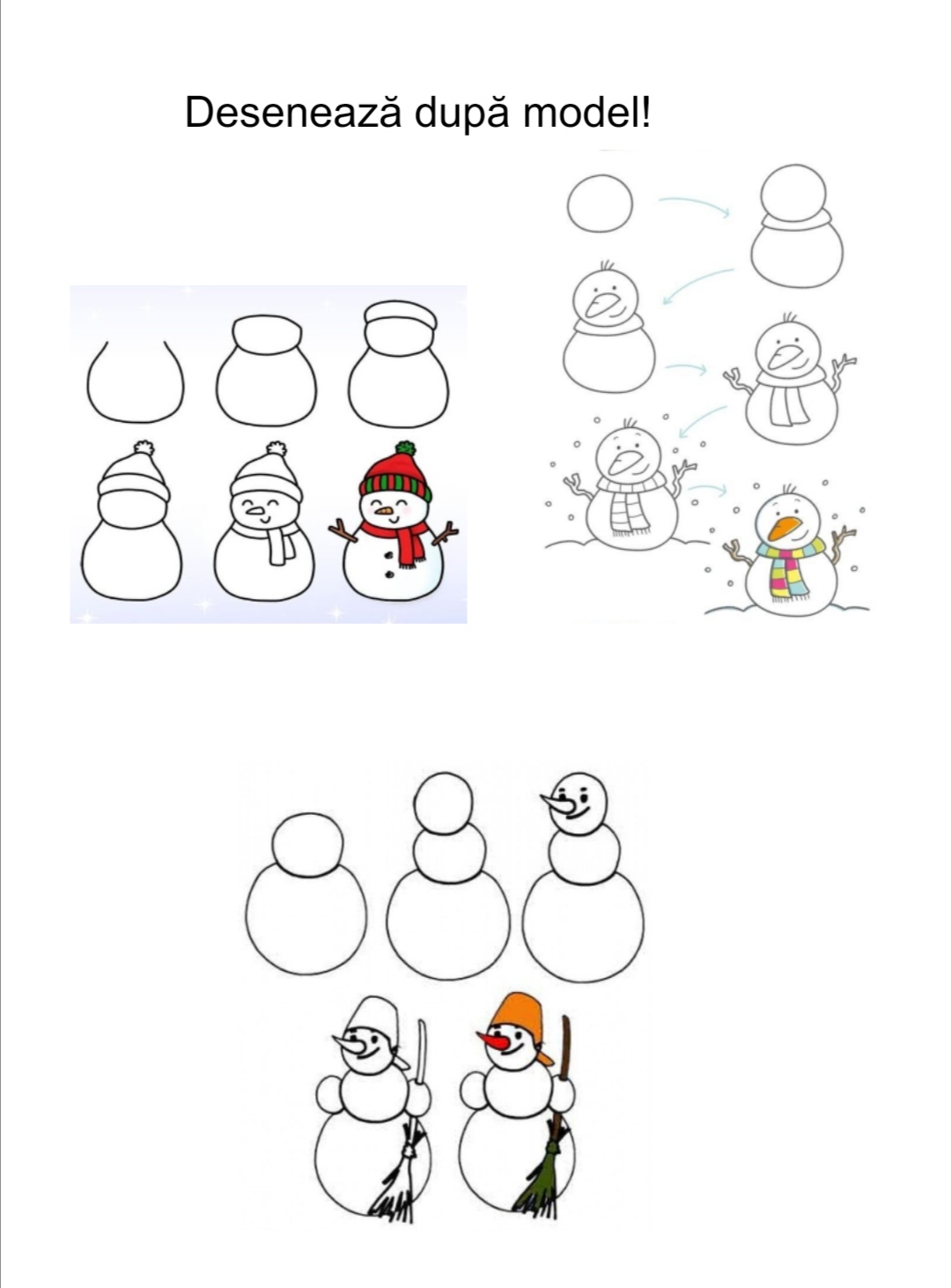 Desenează după model!